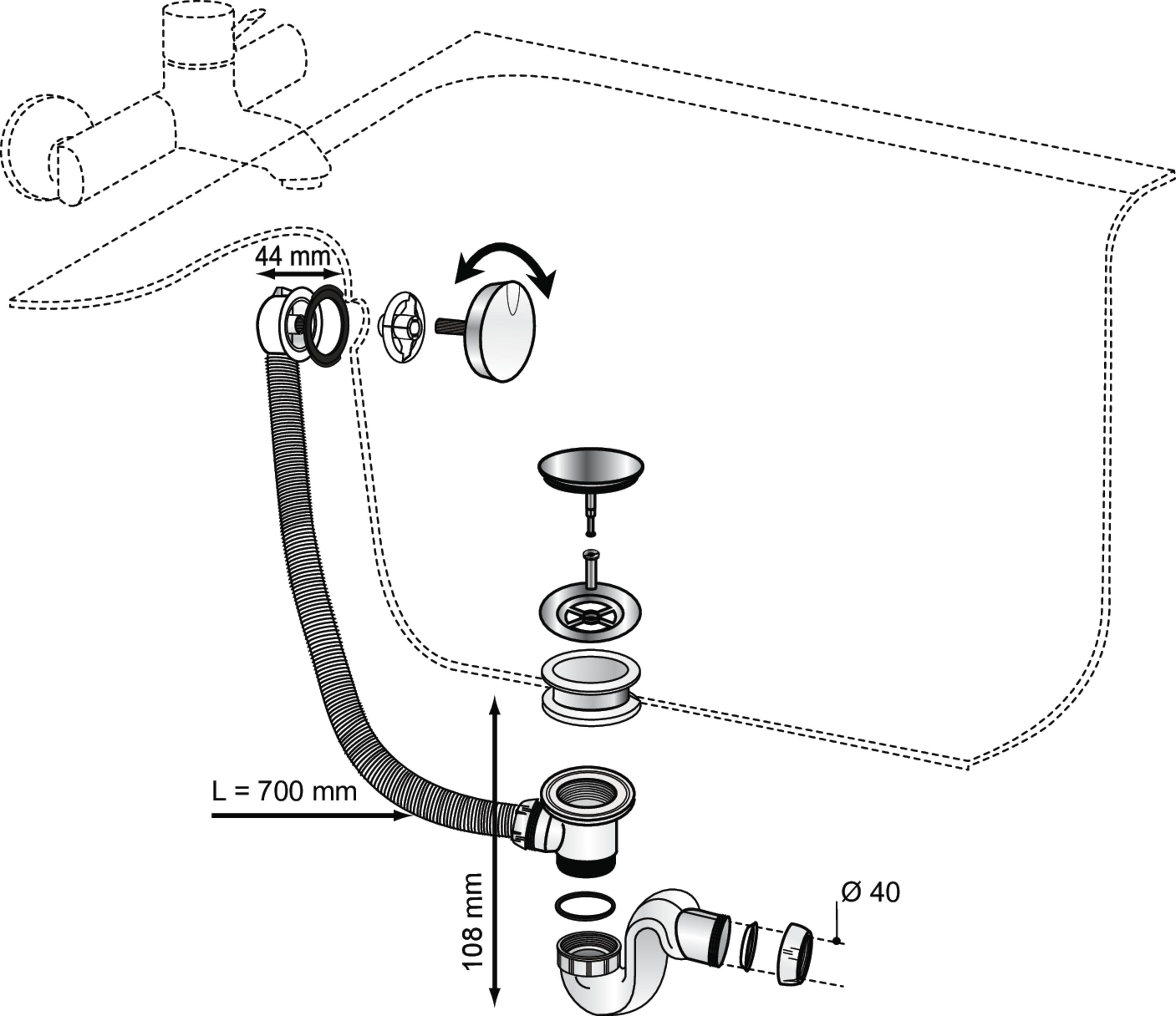 44 mm

L = 700 mm

108 mm

Ø 40